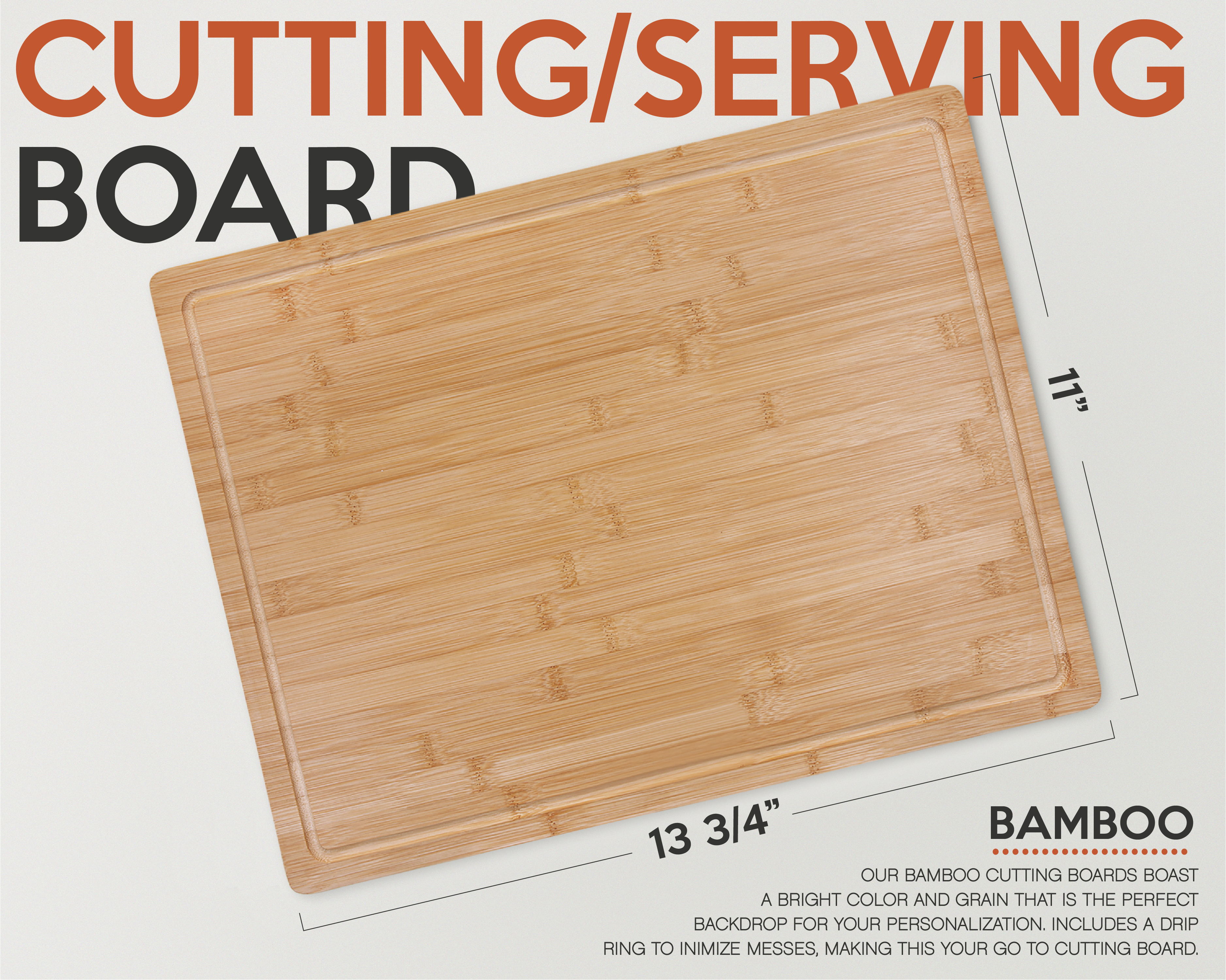 CUTTING/SERVING
BOARD

11"

13 3/4"

BAMBOO

OUR BAMBOO CUTTING BOARDS BOAST A BRIGHT COLOR AND GRAIN THAT IS THE PERFECT BACKDROP FOR YOUR PERSONALIZATION. INCLUDES A DRIP RING TO INIMIZE MESSES, MAKING THIS YOUR GO TO CUTTING BOARD.