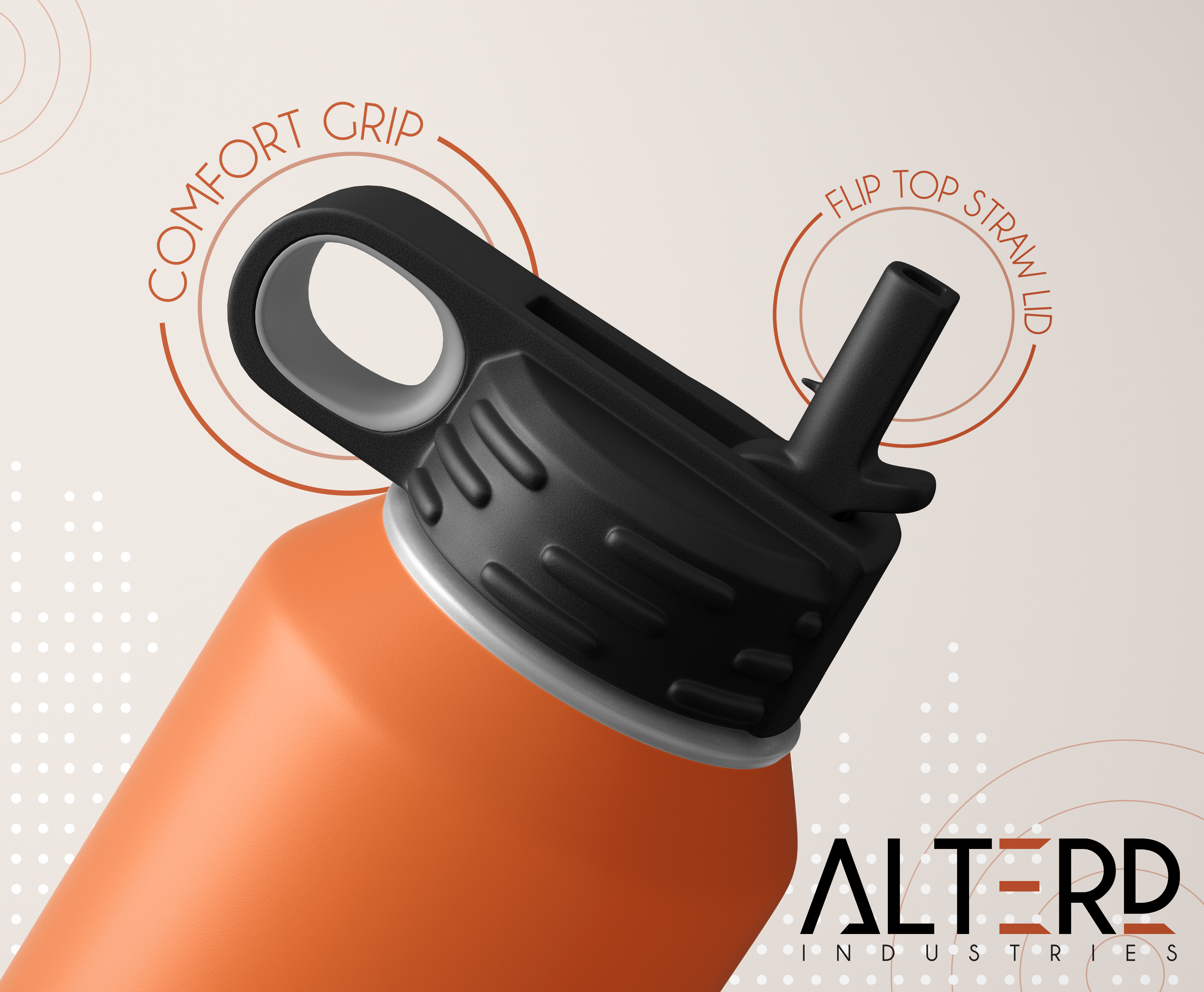 COMFORT GRIP

FLIP TOP STRAW LID

ALTERD
INDUSTRIES