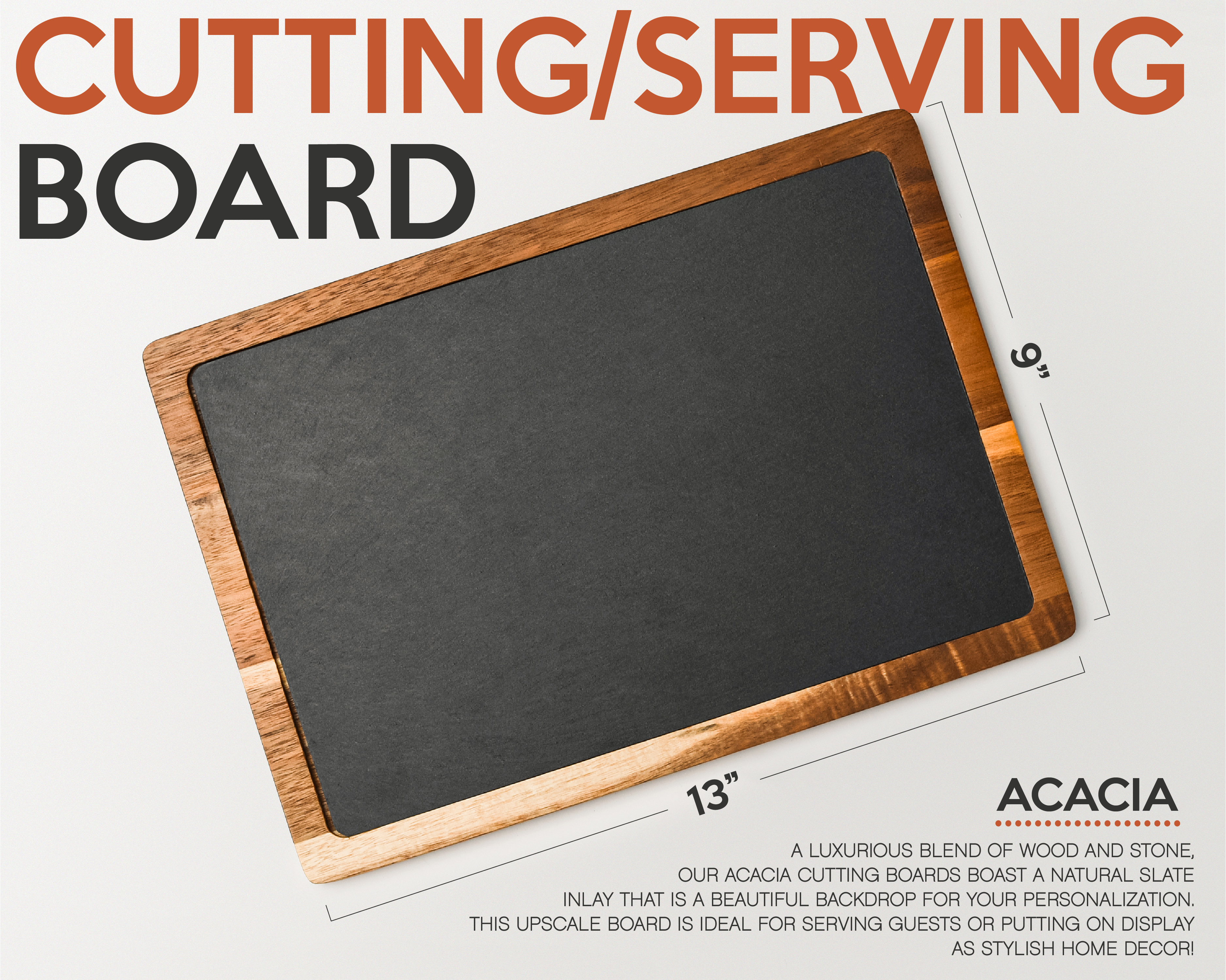 CUTTING/SERVING
BOARD

9”

13”

ACACIA

A LUXURIOUS BLEND OF WOOD AND STONE, OUR ACACIA CUTTING BOARDS BOAST A NATURAL SLATE INLAY THAT IS A BEAUTIFUL BACKDROP FOR YOUR PERSONALIZATION. THIS UPSCALE BOARD IS IDEAL FOR SERVING GUESTS OR PUTTING ON DISPLAY AS STYLISH HOME DECOR!